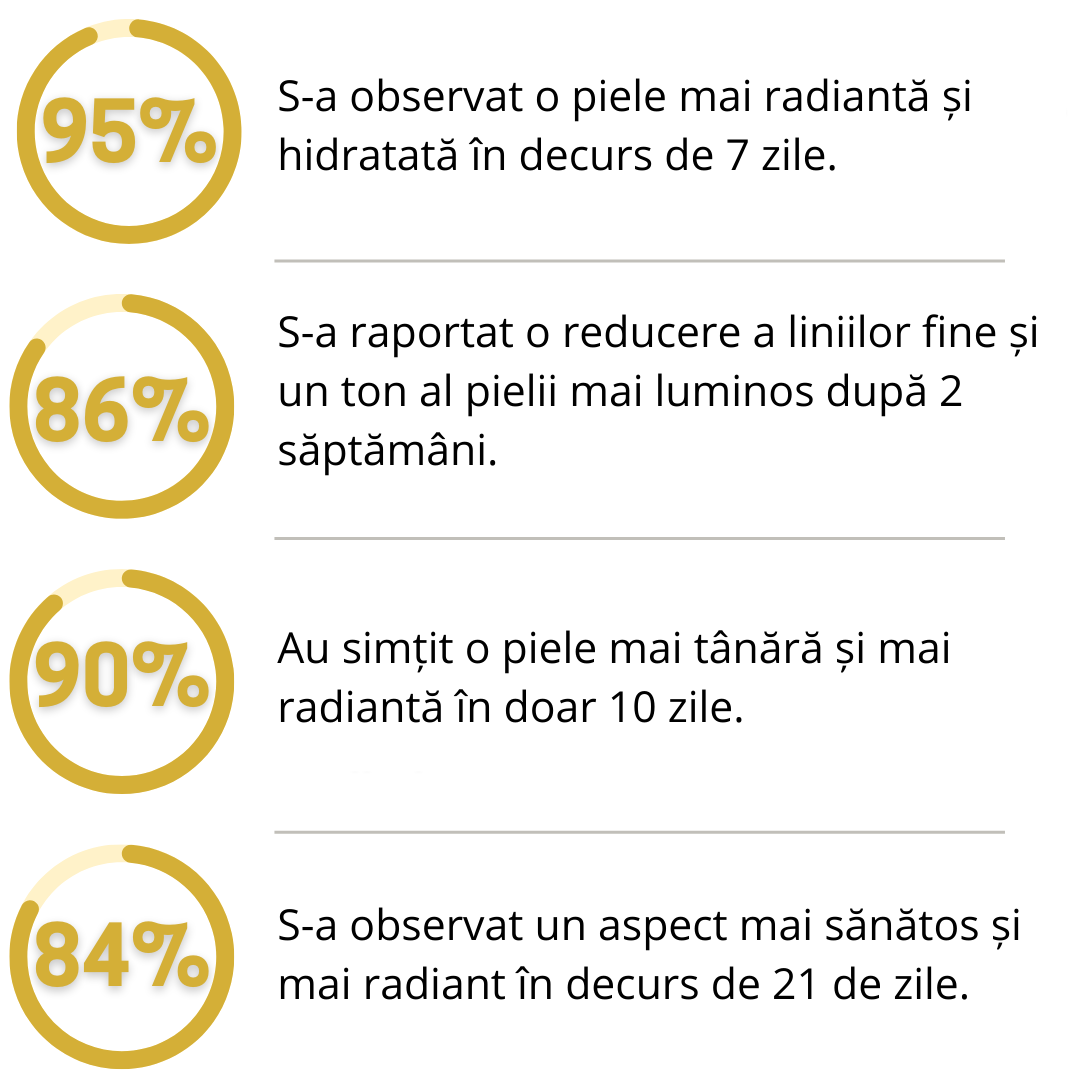 95%

S-a observat o piele mai radiantă și hidratată în decurs de 7 zile.

86%

S-a raportat o reducere a liniilor fine și un ton al pielii mai luminos după 2 săptămâni.

90%

Au simțit o piele mai tânără și mai radiantă în doar 10 zile.

84%

S-a observat un aspect mai sănătos și mai radiant în decurs de 21 de zile.