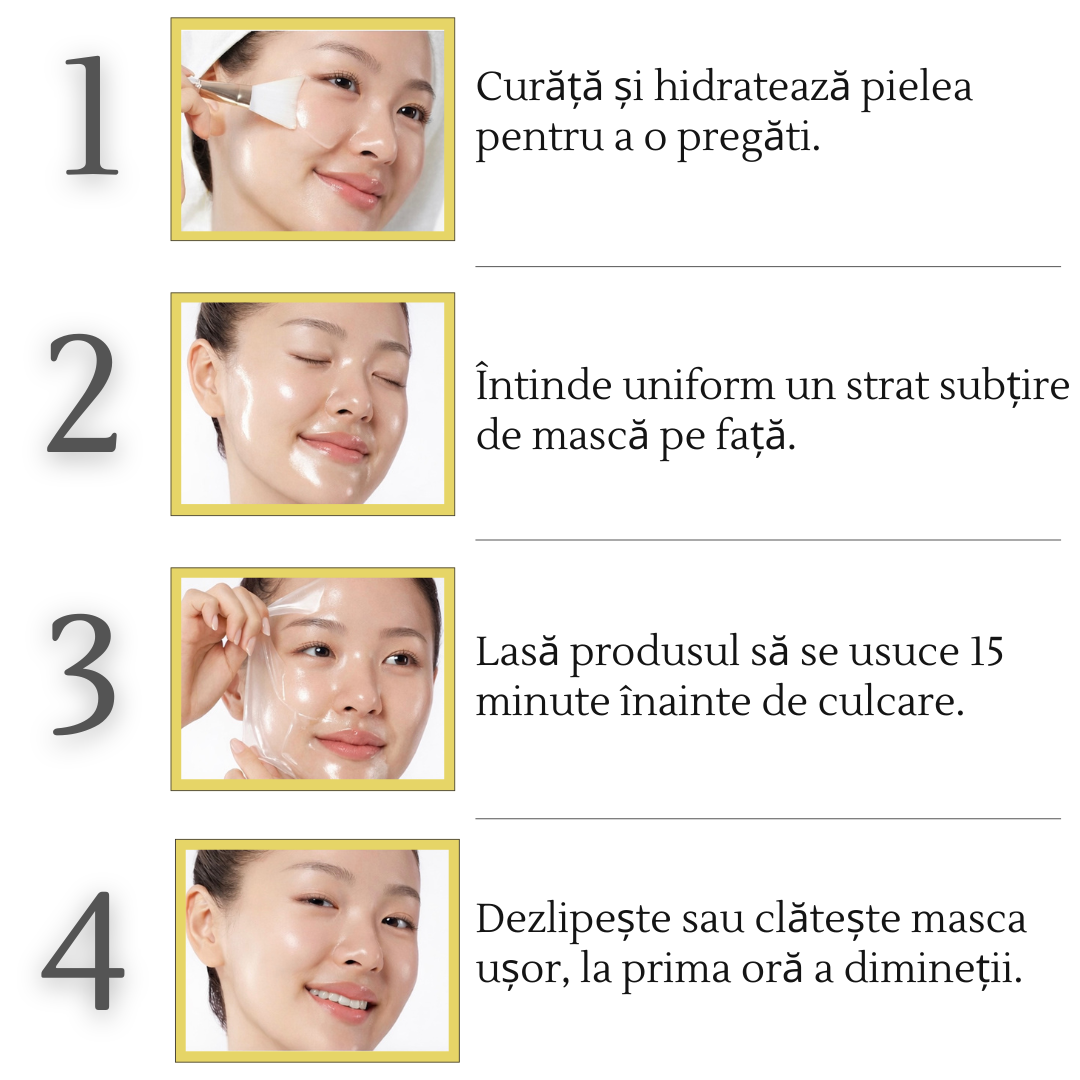 1

Curăță și hidratează pielea pentru a o pregăti.

2

Întinde uniform un strat subțire de mască pe față.

3

Lasă produsul să se usuce 15 minute înainte de culcare.

4

Dezlipește sau clătește masca ușor, la prima oră a dimineții.